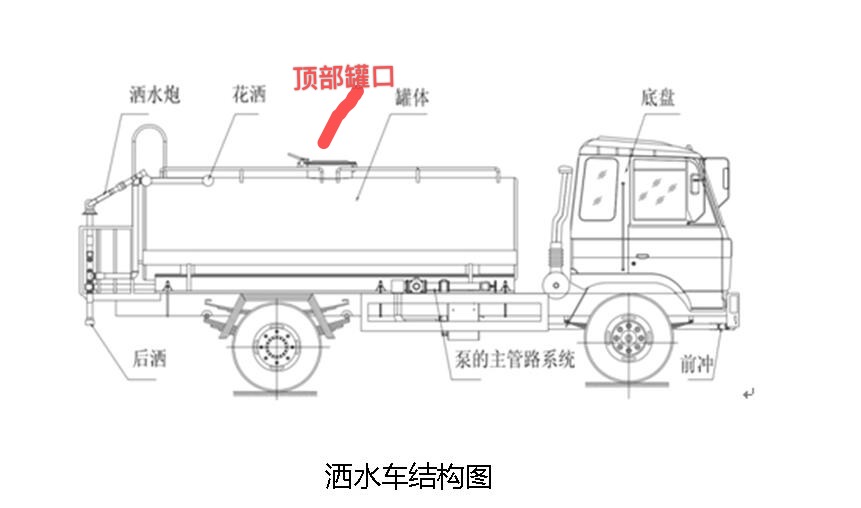 顶部罐口

洒水炮

花洒

罐体

底盘

后洒

泵的主管路系统

前冲

洒水车结构图